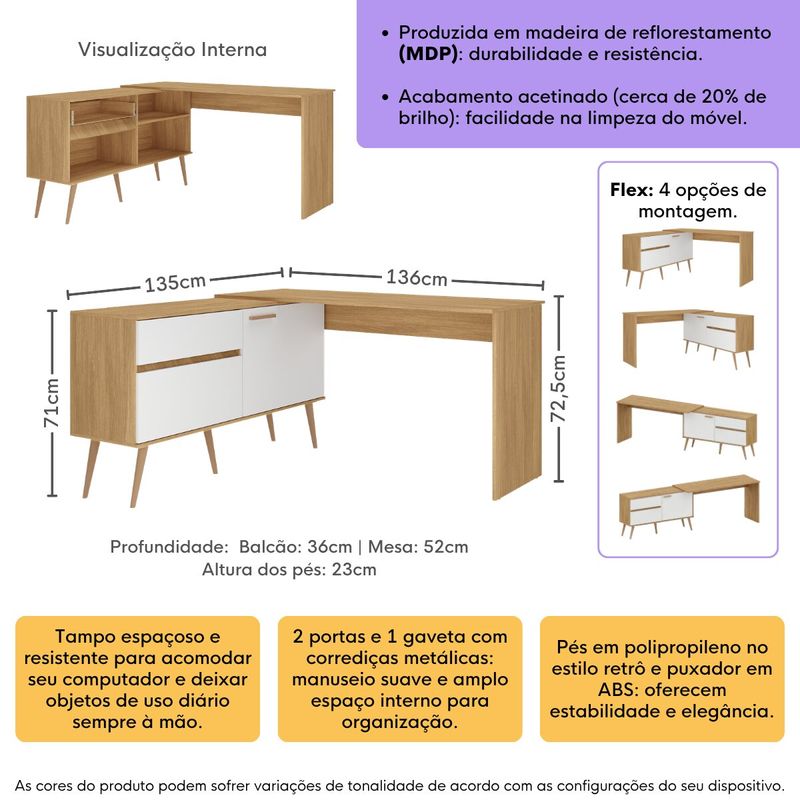 Visualização Interna

• Produzida em madeira de reflorestamento (MDP): durabilidade e resistência.

• Acabamento acetinado (cerca de 20% de brilho): facilidade na limpeza do móvel.

Flex: 4 opções de montagem.

135cm

136cm

71cm

72,5cm

Profundidade: Balcão: 36cm | Mesa: 52cm
Altura dos pés: 23cm

Tampo espaçoso e resistente para acomodar seu computador e deixar objetos de uso diário sempre à mão.

2 portas e 1 gaveta com corrediças metálicas: manuseio suave e amplo espaço interno para organização.

Pés em polipropileno no estilo retrô e puxador em ABS: oferecem estabilidade e elegância.

As cores do produto podem sofrer variações de tonalidade de acordo com as configurações do seu dispositivo.