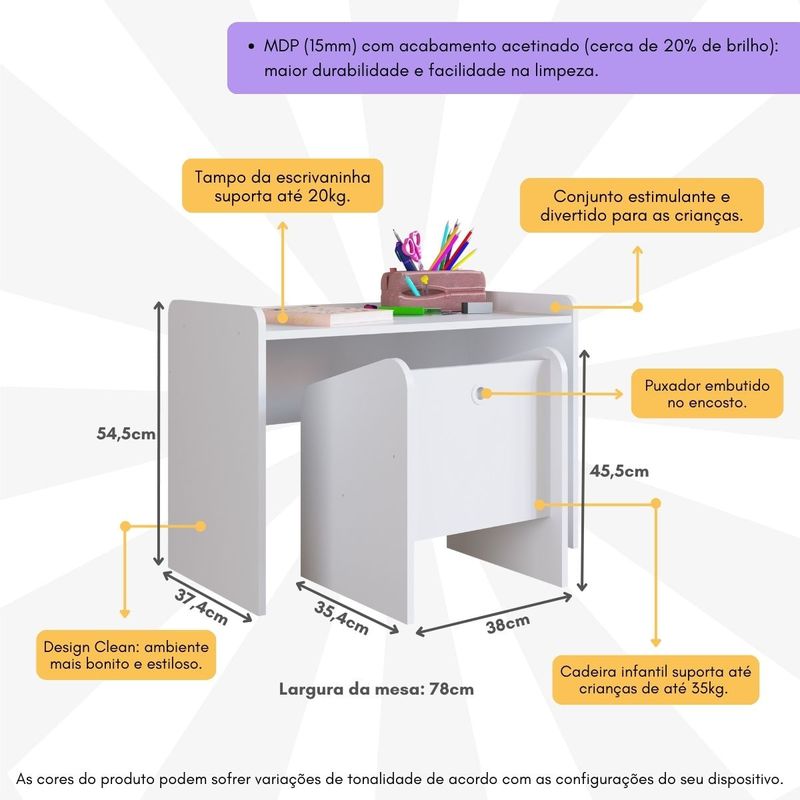 • MDP (15mm) com acabamento acetinado (cerca de 20% de brilho): maior durabilidade e facilidade na limpeza.

Tampo da escrivaninha suporta até 20kg.

Conjunto estimulante e divertido para as crianças.

Puxador embutido no encosto.

54,5cm

45,5cm

37,4cm

35,4cm

38cm

Design Clean: ambiente mais bonito e estiloso.

Largura da mesa: 78cm

Cadeira infantil suporta até crianças de até 35kg.

As cores do produto podem sofrer variações de tonalidade de acordo com as configurações do seu dispositivo.