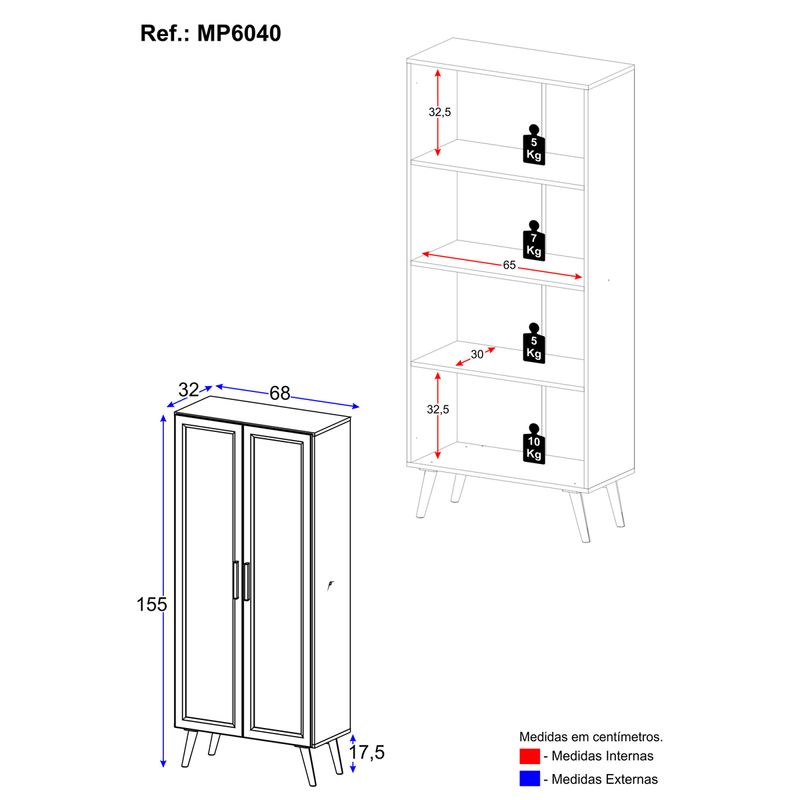 Ref.: MP6040

32,5

5
Kg

7
Kg

65

5
Kg

30

32,5

10
Kg

32

68

155

17,5

Medidas em centímetros.
- Medidas Internas
- Medidas Externas