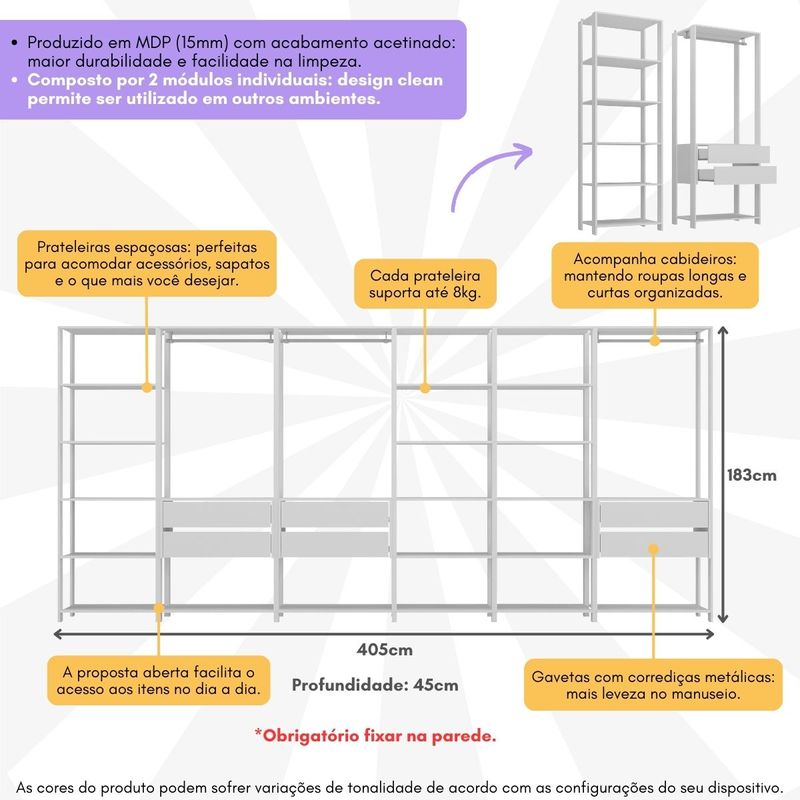 • Produzido em MDP (15mm) com acabamento acetinado: maior durabilidade e facilidade na limpeza.
• Composto por 2 módulos individuais: design clean permite ser utilizado em outros ambientes.

Prateleiras espaçosas: perfeitas para acomodar acessórios, sapatos e o que mais você desejar.

Cada prateleira suporta até 8kg.

Acompanha cabideiros: mantendo roupas longas e curtas organizadas.

183cm

405cm

A proposta aberta facilita o acesso aos itens no dia a dia.

Profundidade: 45cm

Gavetas com corrediças metálicas: mais leveza no manuseio.

*Obrigatório fixar na parede.

As cores do produto podem sofrer variações de tonalidade de acordo com as configurações do seu dispositivo.