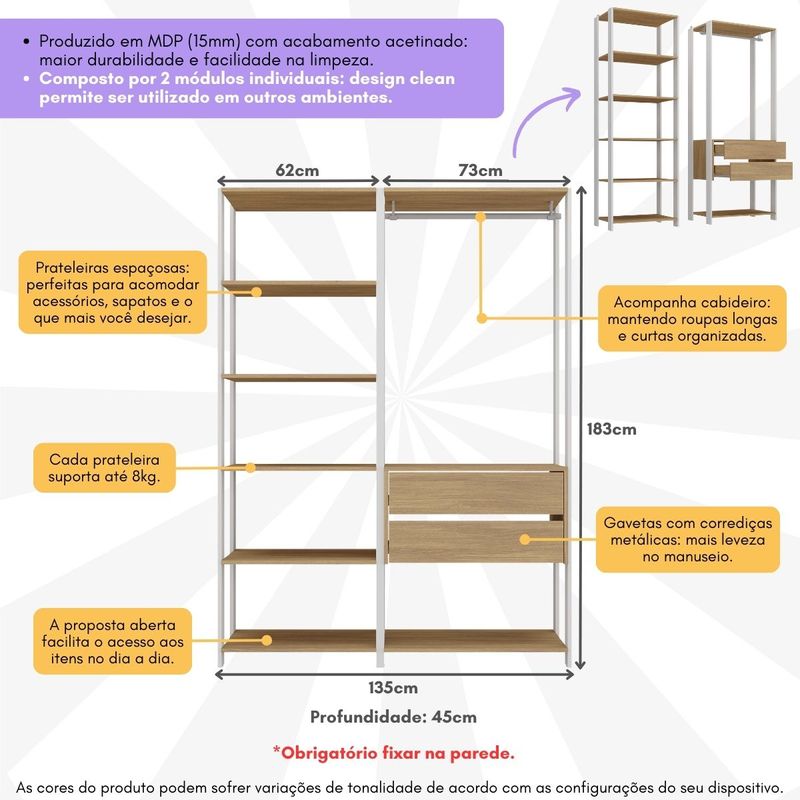 • Produzido em MDP (15mm) com acabamento acetinado: maior durabilidade e facilidade na limpeza.
• Composto por 2 módulos individuais: design clean permite ser utilizado em outros ambientes.

62cm

73cm

Prateleiras espaçosas: perfeitas para acomodar acessórios, sapatos e o que mais você desejar.

Acompanha cabideiro: mantendo roupas longas e curtas organizadas.

183cm

Cada prateleira suporta até 8kg.

Gavetas com corrediças metálicas: mais leveza no manuseio.

A proposta aberta facilita o acesso aos itens no dia a dia.

135cm

Profundidade: 45cm

*Obrigatório fixar na parede.

As cores do produto podem sofrer variações de tonalidade de acordo com as configurações do seu dispositivo.