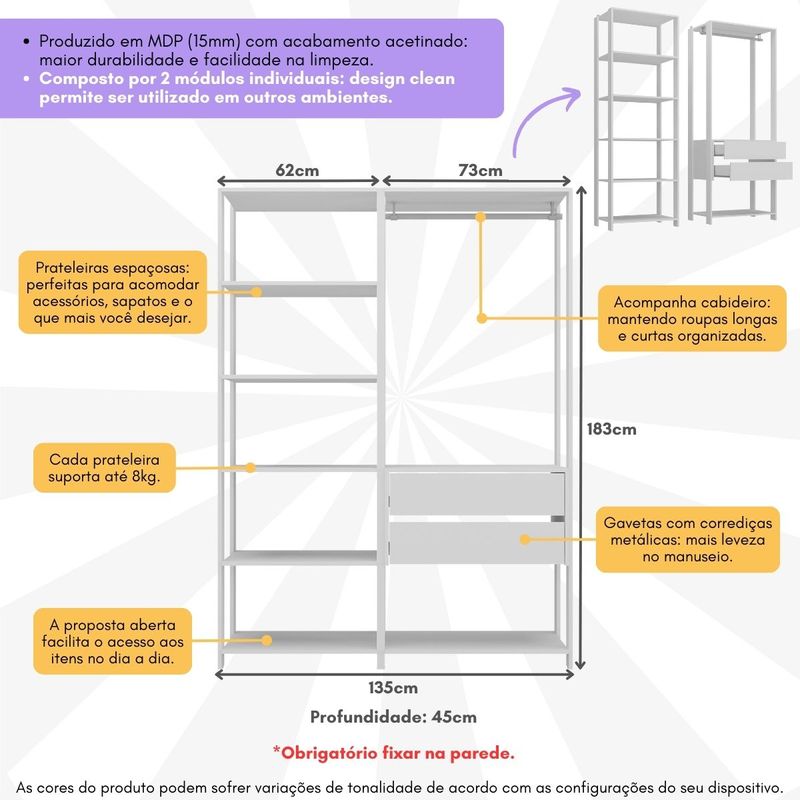 • Produzido em MDP (15mm) com acabamento acetinado: maior durabilidade e facilidade na limpeza.
• Composto por 2 módulos individuais: design clean permite ser utilizado em outros ambientes.

62cm

73cm

Prateleiras espaçosas: perfeitas para acomodar acessórios, sapatos e o que mais você desejar.

Acompanha cabideiro: mantendo roupas longas e curtas organizadas.

183cm

Cada prateleira suporta até 8kg.

Gavetas com corrediças metálicas: mais leveza no manuseio.

A proposta aberta facilita o acesso aos itens no dia a dia.

135cm

Profundidade: 45cm

*Obrigatório fixar na parede.

As cores do produto podem sofrer variações de tonalidade de acordo com as configurações do seu dispositivo.