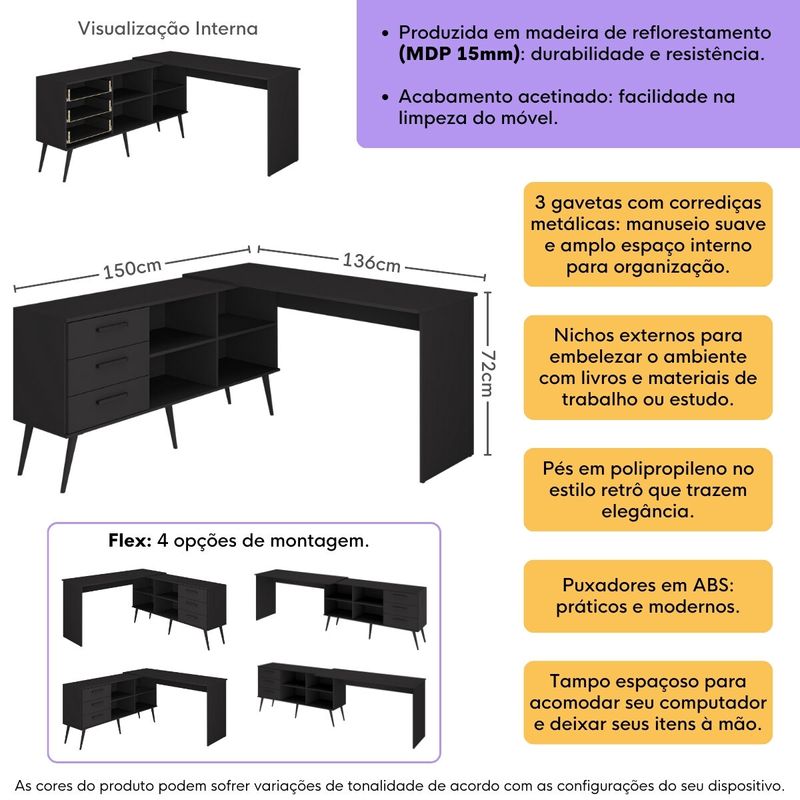 Visualização Interna

• Produzida em madeira de reflorestamento **(MDP 15mm)**: durabilidade e resistência.

• Acabamento acetinado: facilidade na limpeza do móvel.

150cm

136cm

72cm

3 gavetas com corrediças metálicas: manuseio suave e amplo espaço interno para organização.

Nichos externos para embelezar o ambiente com livros e materiais de trabalho ou estudo.

Pés em polipropileno no estilo retrô que trazem elegância.

Puxadores em ABS: práticos e modernos.

Tampo espaçoso para acomodar seu computador e deixar seus itens à mão.

**Flex:** 4 opções de montagem.

As cores do produto podem sofrer variações de tonalidade de acordo com as configurações do seu dispositivo.