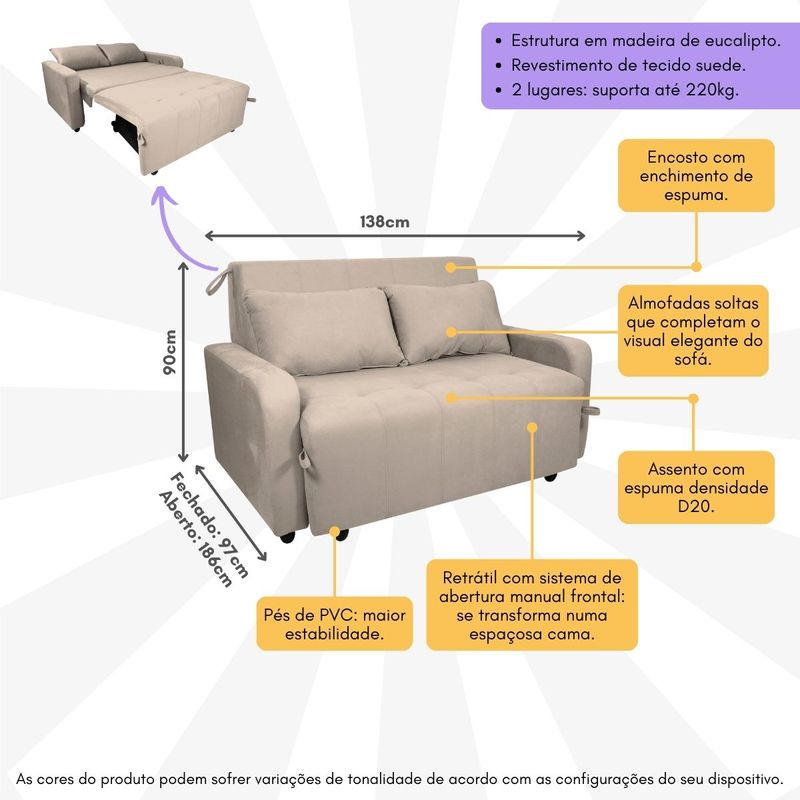 • Estrutura em madeira de eucalipto.
• Revestimento de tecido suede.
• 2 lugares: suporta até 220kg.

Encosto com enchimento de espuma.

138cm

90cm

Almofadas soltas que completam o visual elegante do sofá.

Assento com espuma densidade D20.

Fechado: 97cm
Aberto: 186cm

Pés de PVC: maior estabilidade.

Retrátil com sistema de abertura manual frontal: se transforma numa espaçosa cama.

As cores do produto podem sofrer variações de tonalidade de acordo com as configurações do seu dispositivo.