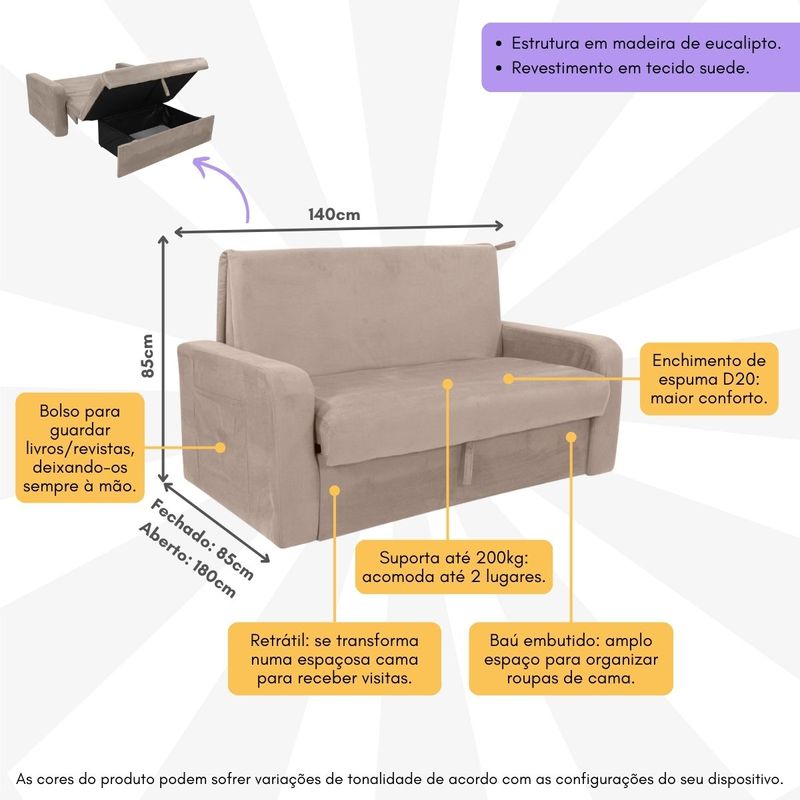 • Estrutura em madeira de eucalipto.
• Revestimento em tecido suede.

140cm

85cm

Enchimento de espuma D20: maior conforto.

Bolso para guardar livros/revistas, deixando-os sempre à mão.

Fechado: 85cm
Aberto: 180cm

Suporta até 200kg: acomoda até 2 lugares.

Retrátil: se transforma numa espaçosa cama para receber visitas.

Baú embutido: amplo espaço para organizar roupas de cama.

As cores do produto podem sofrer variações de tonalidade de acordo com as configurações do seu dispositivo.