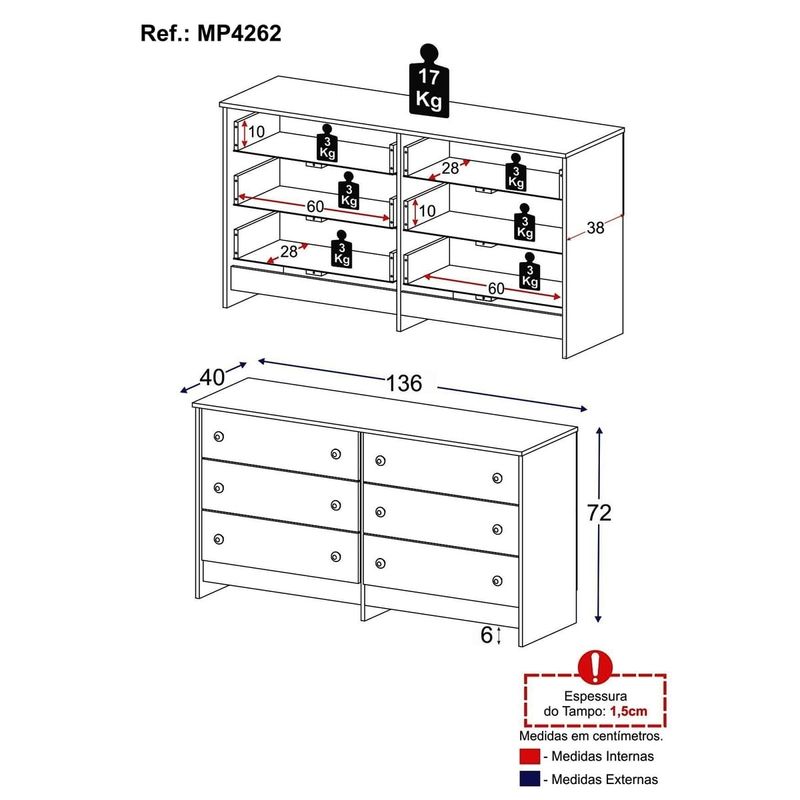 Ref.: MP4262

17 Kg

10

3 Kg

28

3 Kg

3 Kg

60

10

3 Kg

38

28

3 Kg

3 Kg

60

40

136

72

6

Espessura do Tampo: 1,5cm

Medidas em centímetros.

- Medidas Internas

- Medidas Externas