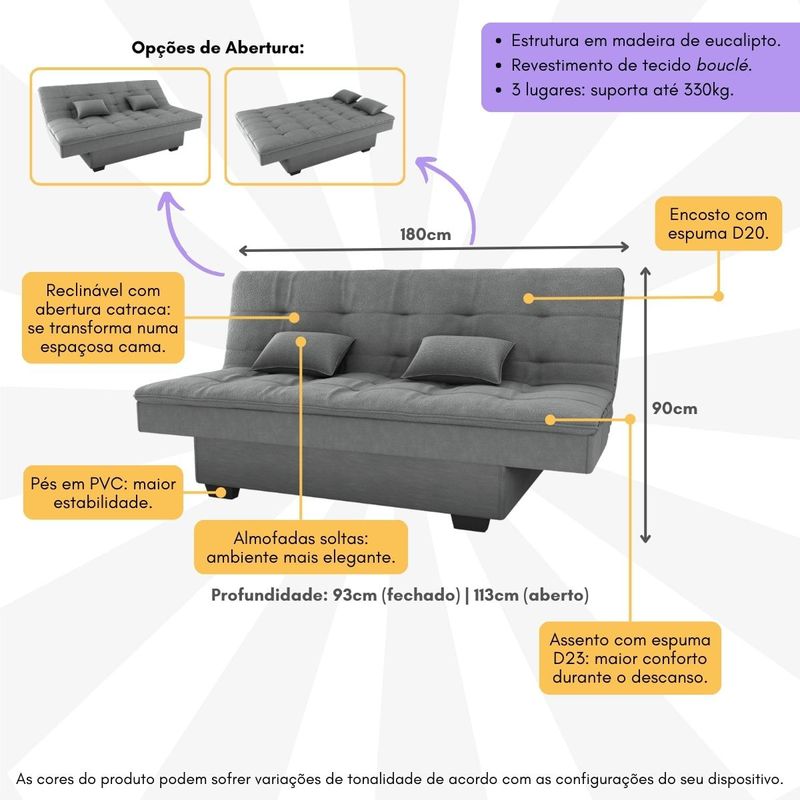 Opções de Abertura:

• Estrutura em madeira de eucalipto.
• Revestimento de tecido bouclé.
• 3 lugares: suporta até 330kg.

180cm

Encosto com espuma D20.

Reclinável com abertura catraca: se transforma numa espaçosa cama.

90cm

Pés em PVC: maior estabilidade.

Almofadas soltas: ambiente mais elegante.

Profundidade: 93cm (fechado) | 113cm (aberto)

Assento com espuma D23: maior conforto durante o descanso.

As cores do produto podem sofrer variações de tonalidade de acordo com as configurações do seu dispositivo.