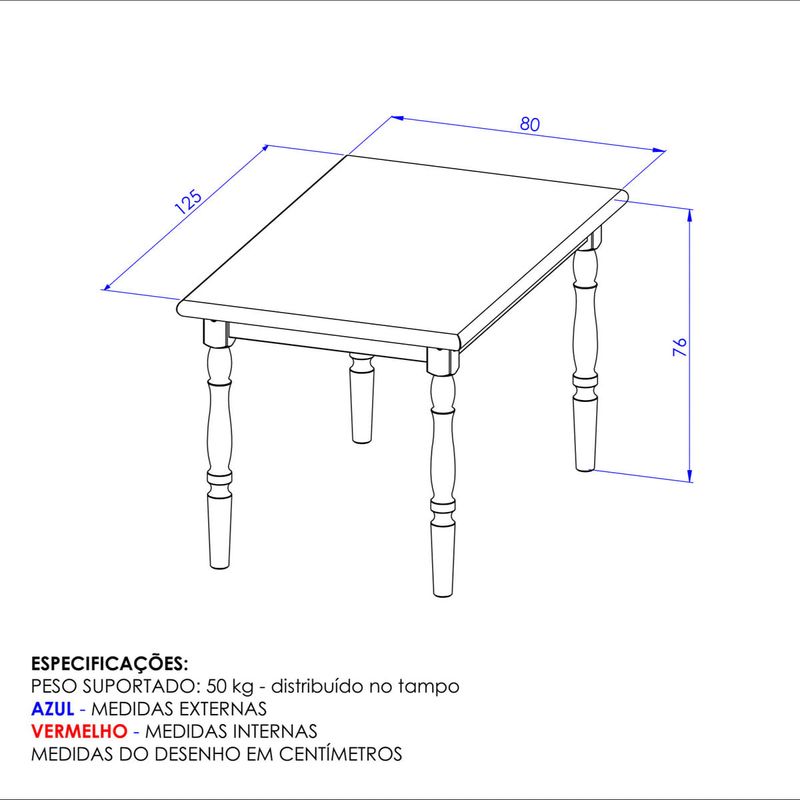 80

125

76

ESPECIFICAÇÕES:
PESO SUPORTADO: 50 kg - distribuído no tampo
AZUL - MEDIDAS EXTERNAS
VERMELHO - MEDIDAS INTERNAS
MEDIDAS DO DESENHO EM CENTÍMETROS