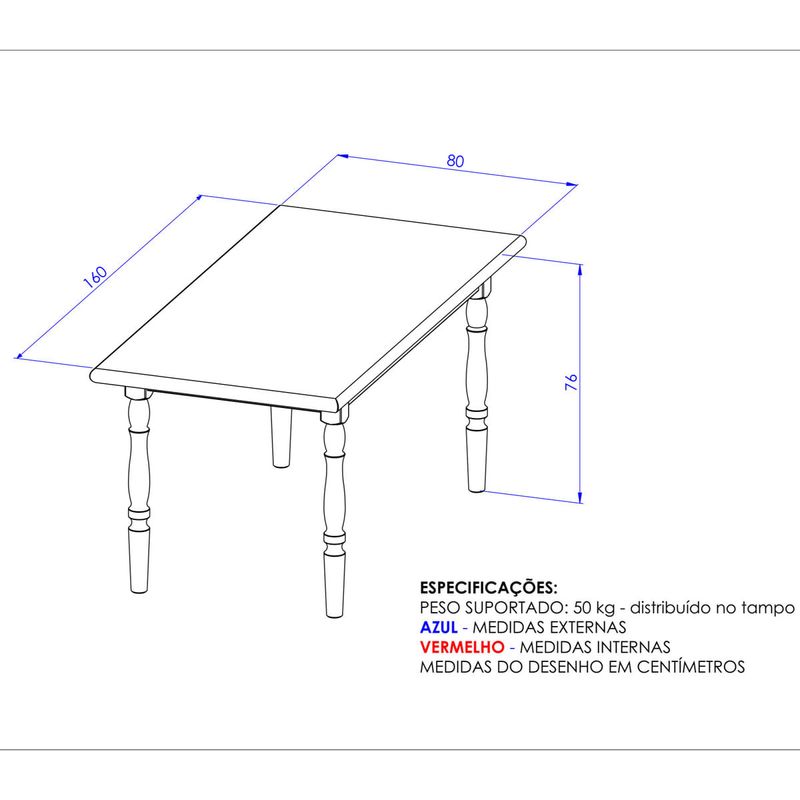 80

160

76

ESPECIFICAÇÕES:
PESO SUPORTADO: 50 kg - distribuído no tampo
AZUL - MEDIDAS EXTERNAS
VERMELHO - MEDIDAS INTERNAS
MEDIDAS DO DESENHO EM CENTÍMETROS