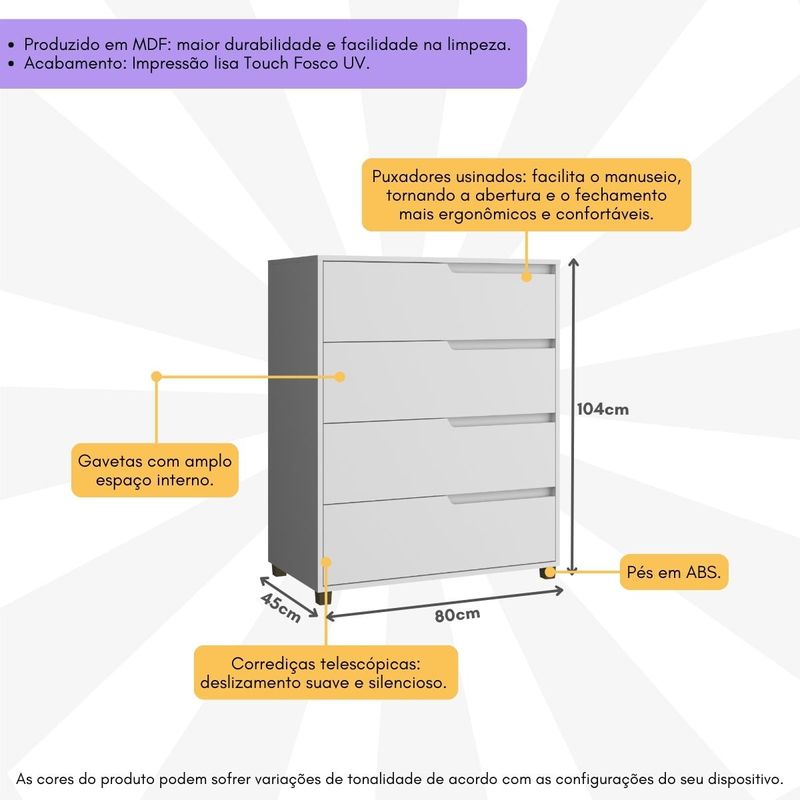 • Produzido em MDF: maior durabilidade e facilidade na limpeza.
• Acabamento: Impressão lisa Touch Fosco UV.

Puxadores usinados: facilita o manuseio, tornando a abertura e o fechamento mais ergonômicos e confortáveis.

104cm

Gavetas com amplo espaço interno.

Pés em ABS.

45cm

80cm

Corrediças telescópicas: deslizamento suave e silencioso.

As cores do produto podem sofrer variações de tonalidade de acordo com as configurações do seu dispositivo.