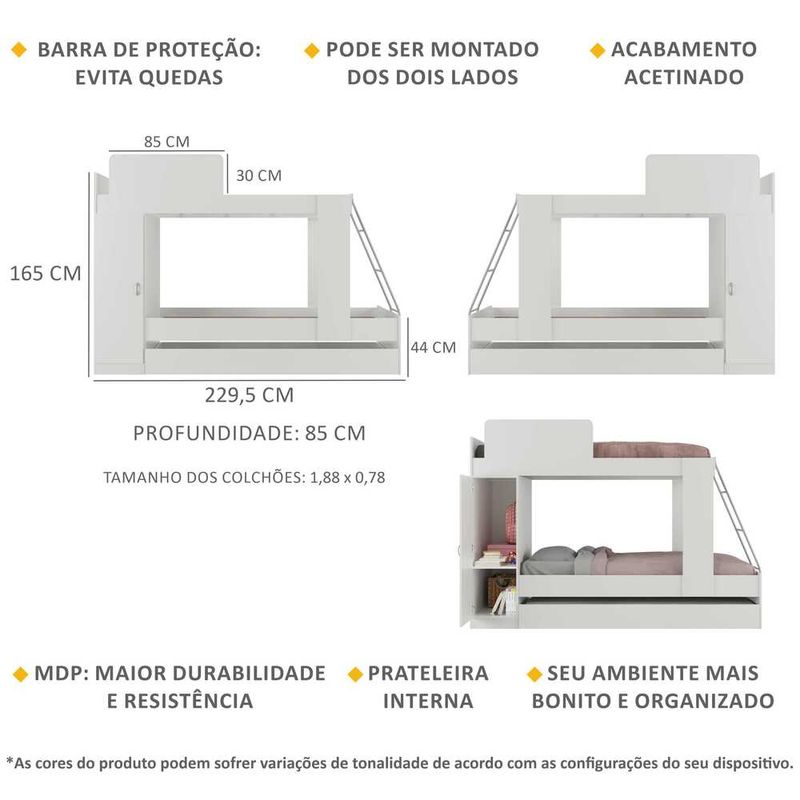 BARRA DE PROTEÇÃO: EVITA QUEDAS

PODE SER MONTADO DOS DOIS LADOS

ACABAMENTO ACETINADO

85 CM

30 CM

165 CM

44 CM

229,5 CM

PROFUNDIDADE: 85 CM

TAMANHO DOS COLCHÕES: 1,88 x 0,78

MDP: MAIOR DURABILIDADE E RESISTÊNCIA

PRATELEIRA INTERNA

SEU AMBIENTE MAIS BONITO E ORGANIZADO

*As cores do produto podem sofrer variações de tonalidade de acordo com as configurações do seu dispositivo.