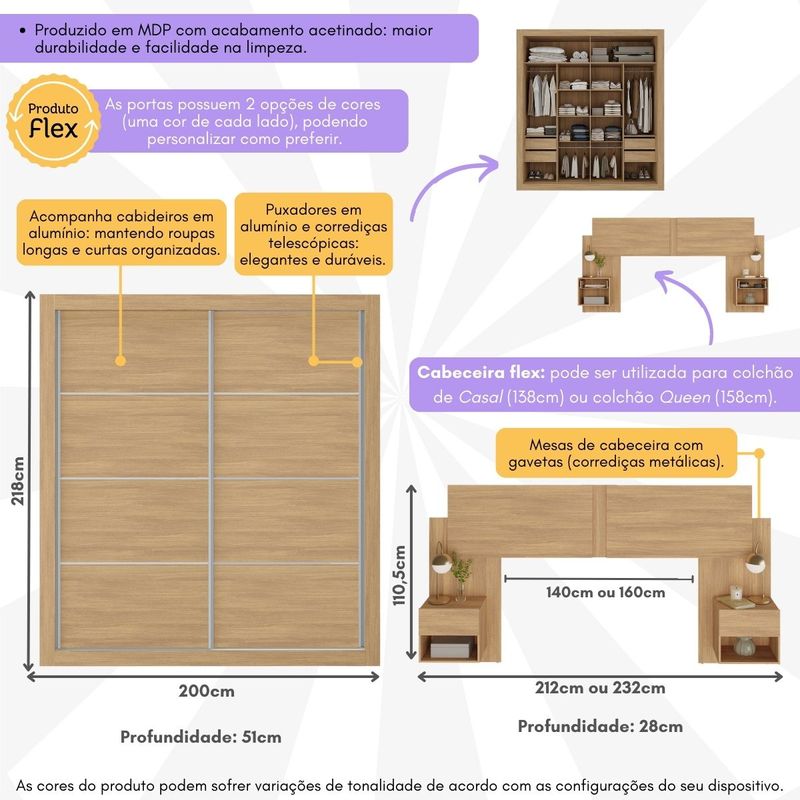 • Produzido em MDP com acabamento acetinado: maior durabilidade e facilidade na limpeza.

Produto Flex

As portas possuem 2 opções de cores (uma cor de cada lado), podendo personalizar como preferir.

Acompanha cabideiros em alumínio: mantendo roupas longas e curtas organizadas.

Puxadores em alumínio e corrediças telescópicas: elegantes e duráveis.

Cabeceira flex: pode ser utilizada para colchão de Casal (138cm) ou colchão Queen (158cm).

Mesas de cabeceira com gavetas (corrediças metálicas).

218cm

200cm

Profundidade: 51cm

110,5cm

140cm ou 160cm

212cm ou 232cm

Profundidade: 28cm

As cores do produto podem sofrer variações de tonalidade de acordo com as configurações do seu dispositivo.