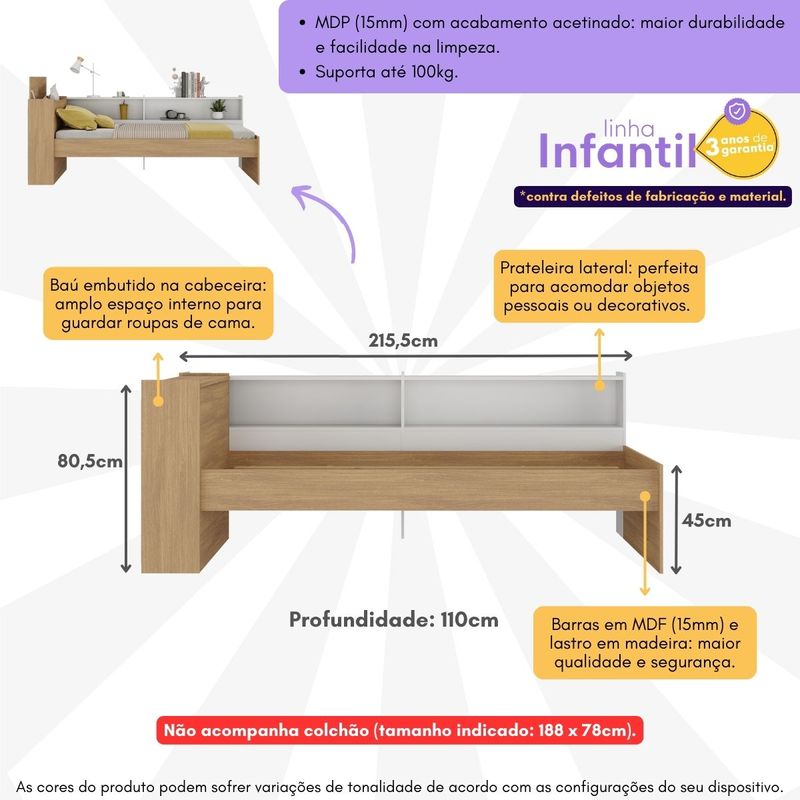 • MDP (15mm) com acabamento acetinado: maior durabilidade e facilidade na limpeza.
• Suporta até 100kg.

linha Infantil

3 anos de garantia

*contra defeitos de fabricação e material.

Baú embutido na cabeceira: amplo espaço interno para guardar roupas de cama.

Prateleira lateral: perfeita para acomodar objetos pessoais ou decorativos.

215,5cm

80,5cm

45cm

Profundidade: 110cm

Barras em MDF (15mm) e lastro em madeira: maior qualidade e segurança.

Não acompanha colchão (tamanho indicado: 188 x 78cm).

As cores do produto podem sofrer variações de tonalidade de acordo com as configurações do seu dispositivo.