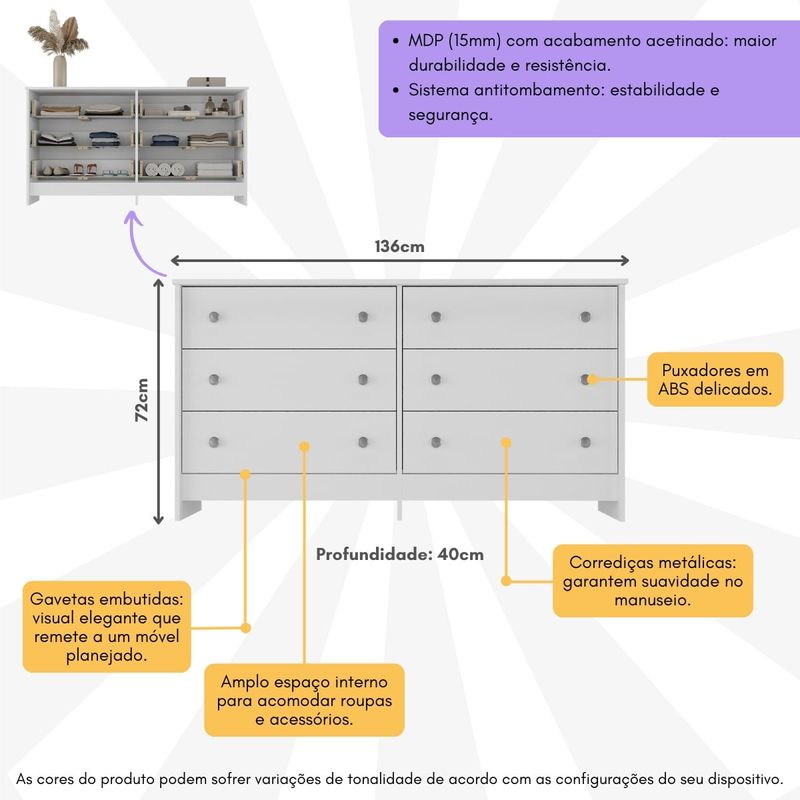 • MDP (15mm) com acabamento acetinado: maior durabilidade e resistência.
• Sistema antitombamento: estabilidade e segurança.

136cm

72cm

Puxadores em ABS delicados.

Profundidade: 40cm

Corrediças metálicas: garantem suavidade no manuseio.

Gavetas embutidas: visual elegante que remete a um móvel planejado.

Amplo espaço interno para acomodar roupas e acessórios.

As cores do produto podem sofrer variações de tonalidade de acordo com as configurações do seu dispositivo.