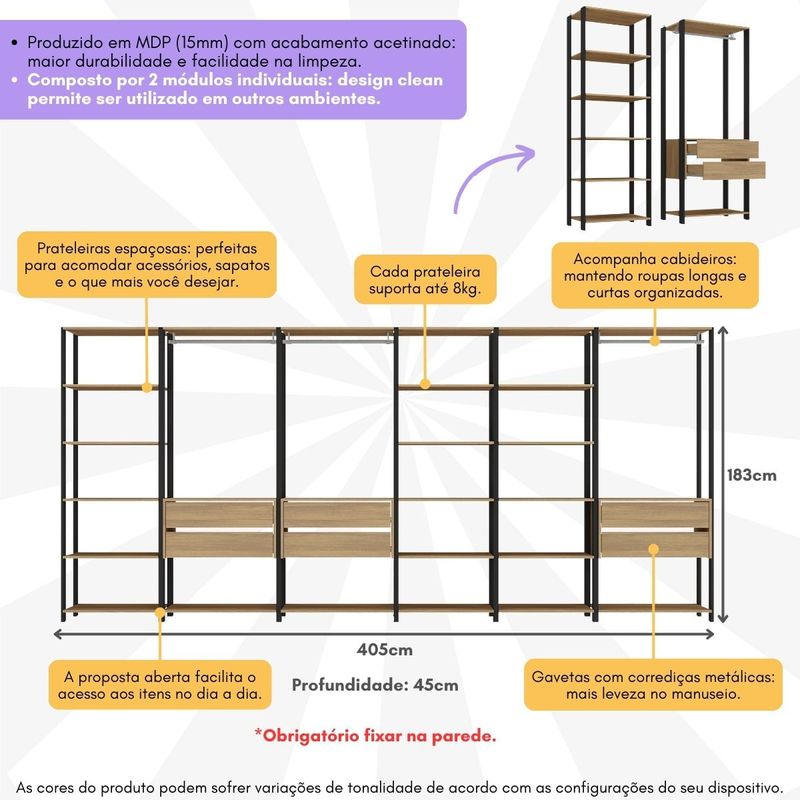 • Produzido em MDP (15mm) com acabamento acetinado: maior durabilidade e facilidade na limpeza.
• Composto por 2 módulos individuais: design clean permite ser utilizado em outros ambientes.

Prateleiras espaçosas: perfeitas para acomodar acessórios, sapatos e o que mais você desejar.

Cada prateleira suporta até 8kg.

Acompanha cabideiros: mantendo roupas longas e curtas organizadas.

183cm

405cm

A proposta aberta facilita o acesso aos itens no dia a dia.

Profundidade: 45cm

Gavetas com corrediças metálicas: mais leveza no manuseio.

*Obrigatório fixar na parede.

As cores do produto podem sofrer variações de tonalidade de acordo com as configurações do seu dispositivo.