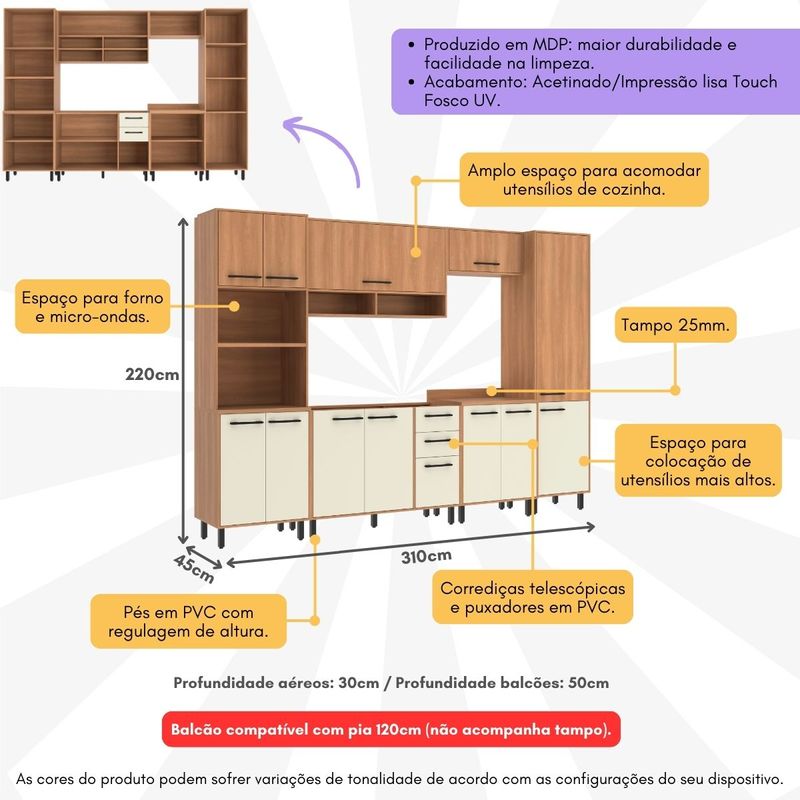 • Produzido em MDP: maior durabilidade e facilidade na limpeza.
• Acabamento: Acetinado/Impressão lisa Touch Fosco UV.

Amplo espaço para acomodar utensílios de cozinha.

Espaço para forno e micro-ondas.

Tampo 25mm.

220cm

Espaço para colocação de utensílios mais altos.

45cm

310cm

Corrediças telescópicas e puxadores em PVC.

Pés em PVC com regulagem de altura.

Profundidade aéreos: 30cm / Profundidade balcões: 50cm

Balcão compatível com pia 120cm (não acompanha tampo).

As cores do produto podem sofrer variações de tonalidade de acordo com as configurações do seu dispositivo.