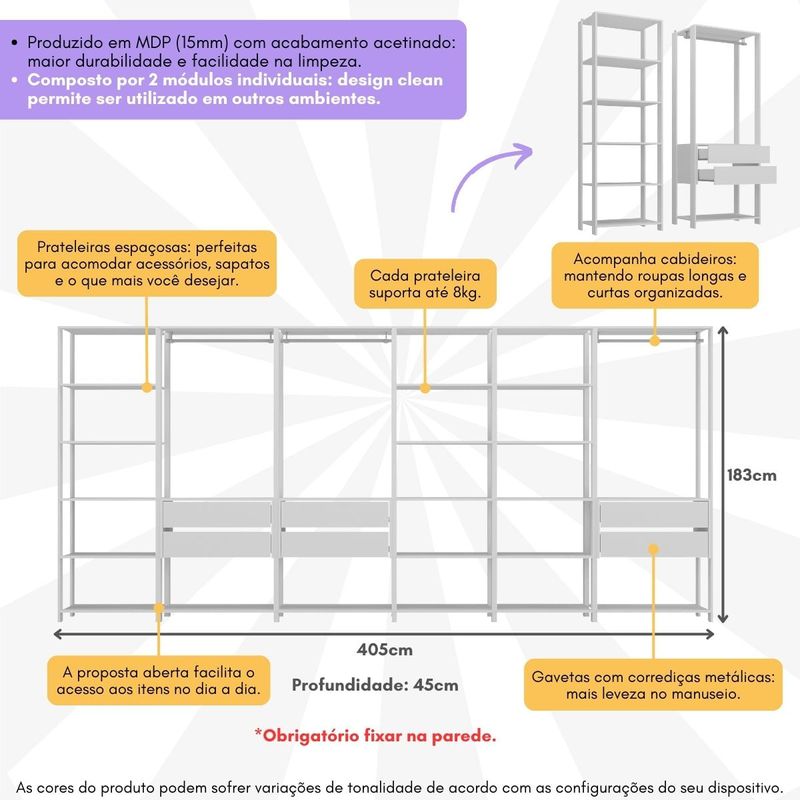 • Produzido em MDP (15mm) com acabamento acetinado: maior durabilidade e facilidade na limpeza.
• Composto por 2 módulos individuais: design clean permite ser utilizado em outros ambientes.

Prateleiras espaçosas: perfeitas para acomodar acessórios, sapatos e o que mais você desejar.

Cada prateleira suporta até 8kg.

Acompanha cabideiros: mantendo roupas longas e curtas organizadas.

183cm

405cm

A proposta aberta facilita o acesso aos itens no dia a dia.

Profundidade: 45cm

Gavetas com corrediças metálicas: mais leveza no manuseio.

*Obrigatório fixar na parede.

As cores do produto podem sofrer variações de tonalidade de acordo com as configurações do seu dispositivo.