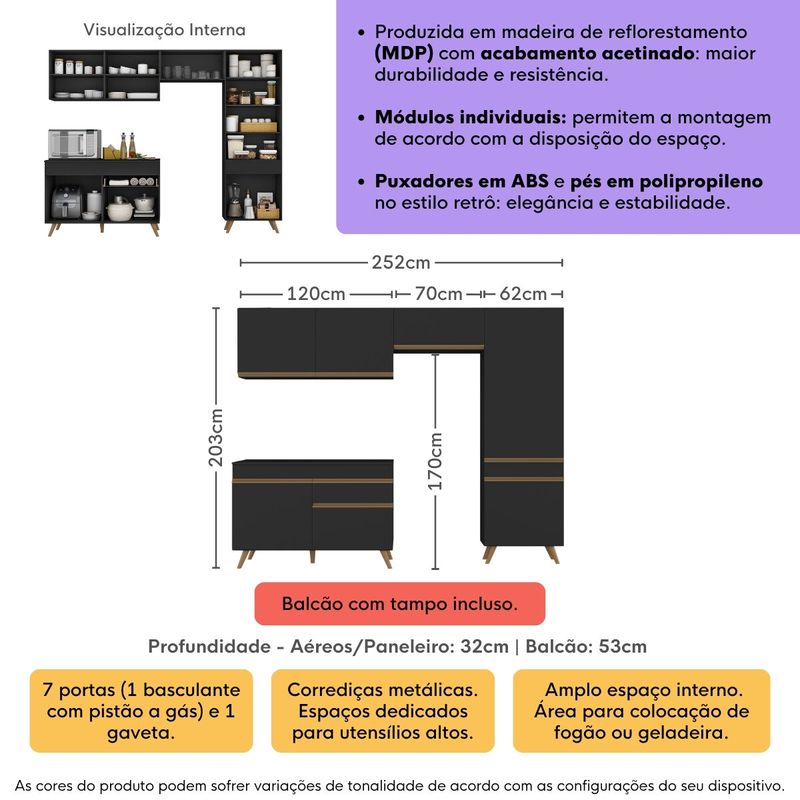 Visualização Interna

• Produzida em madeira de reflorestamento (MDP) com acabamento acetinado: maior durabilidade e resistência.

• Módulos individuais: permitem a montagem de acordo com a disposição do espaço.

• Puxadores em ABS e pés em polipropileno no estilo retrô: elegância e estabilidade.

252cm

120cm

70cm

62cm

203cm

170cm

Balcão com tampo incluso.

Profundidade - Aéreos/Paneleiro: 32cm | Balcão: 53cm

7 portas (1 basculante com pistão a gás) e 1 gaveta.

Corrediças metálicas. Espaços dedicados para utensílios altos.

Amplo espaço interno. Área para colocação de fogão ou geladeira.

As cores do produto podem sofrer variações de tonalidade de acordo com as configurações do seu dispositivo.