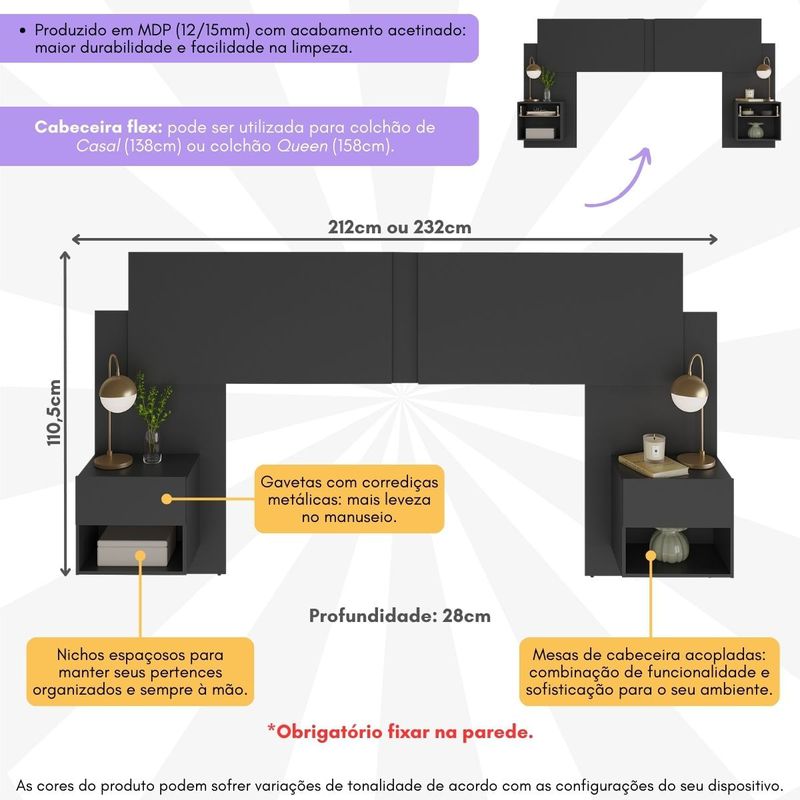 • Produzido em MDP (12/15mm) com acabamento acetinado: maior durabilidade e facilidade na limpeza.

Cabeceira flex: pode ser utilizada para colchão de Casal (138cm) ou colchão Queen (158cm).

212cm ou 232cm

110,5cm

Gavetas com corrediças metálicas: mais leveza no manuseio.

Profundidade: 28cm

Nichos espaçosos para manter seus pertences organizados e sempre à mão.

Mesas de cabeceira acopladas: combinação de funcionalidade e sofisticação para o seu ambiente.

*Obrigatório fixar na parede.

As cores do produto podem sofrer variações de tonalidade de acordo com as configurações do seu dispositivo.