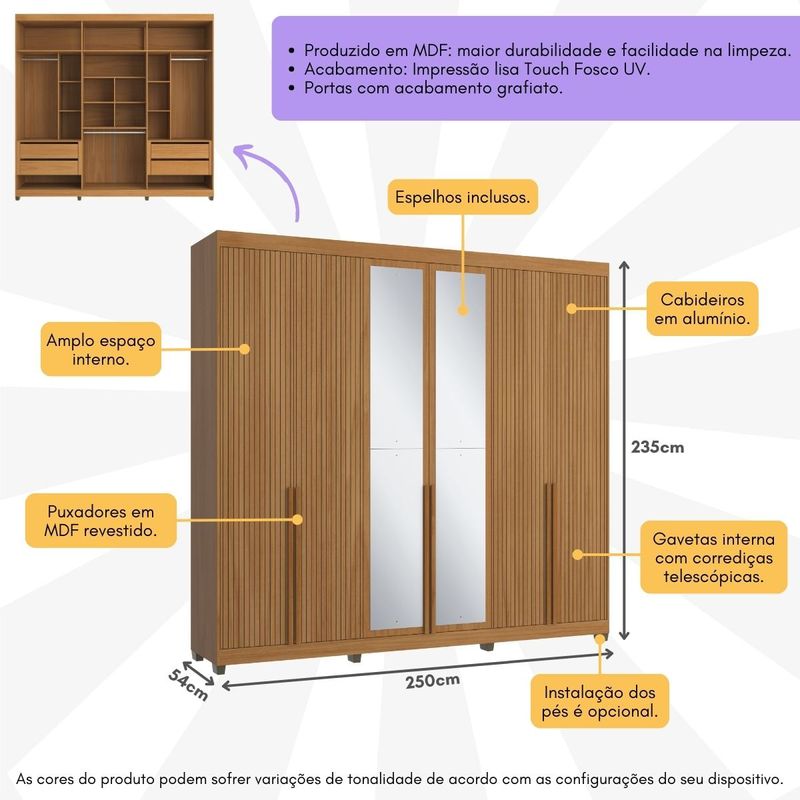 • Produzido em MDF: maior durabilidade e facilidade na limpeza.
• Acabamento: Impressão lisa Touch Fosco UV.
• Portas com acabamento grafiato.

Espelhos inclusos.

Cabideiros em alumínio.

Amplo espaço interno.

235cm

Puxadores em MDF revestido.

Gavetas interna com corrediças telescópicas.

54cm

250cm

Instalação dos pés é opcional.

As cores do produto podem sofrer variações de tonalidade de acordo com as configurações do seu dispositivo.