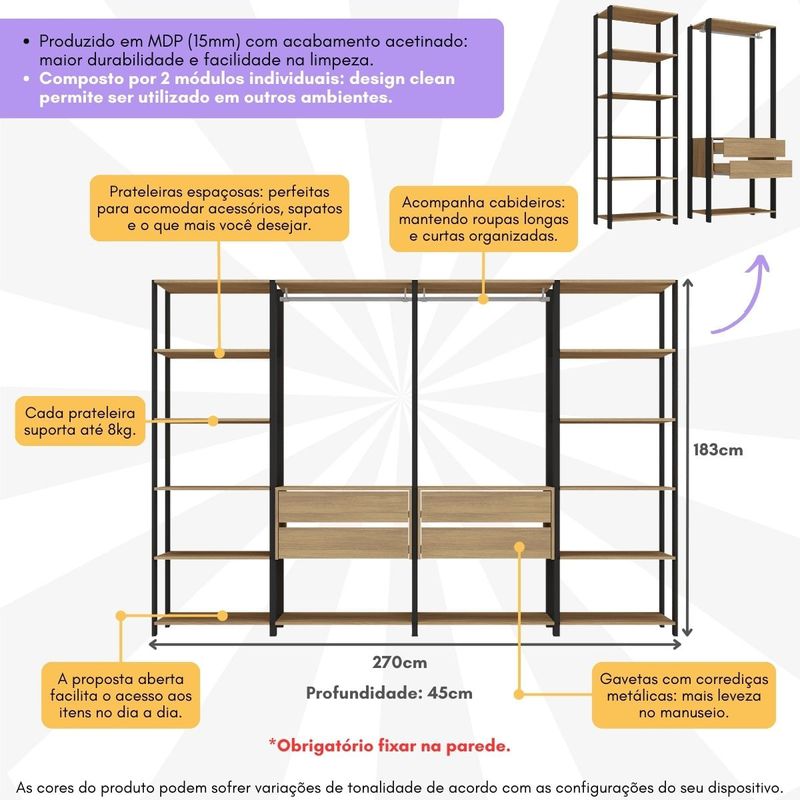 • Produzido em MDP (15mm) com acabamento acetinado: maior durabilidade e facilidade na limpeza.
• Composto por 2 módulos individuais: design clean permite ser utilizado em outros ambientes.

Prateleiras espaçosas: perfeitas para acomodar acessórios, sapatos e o que mais você desejar.

Acompanha cabideiros: mantendo roupas longas e curtas organizadas.

Cada prateleira suporta até 8kg.

183cm

270cm

Profundidade: 45cm

A proposta aberta facilita o acesso aos itens no dia a dia.

Gavetas com corrediças metálicas: mais leveza no manuseio.

*Obrigatório fixar na parede.

As cores do produto podem sofrer variações de tonalidade de acordo com as configurações do seu dispositivo.