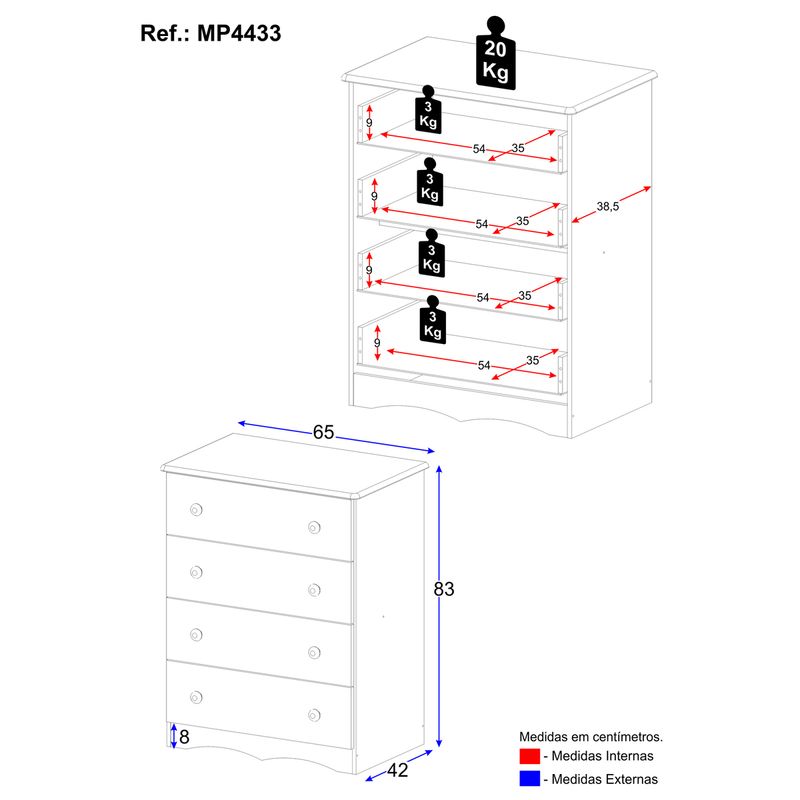 Ref.: MP4433

20 Kg

3 Kg

9

54

35

3 Kg

9

54

35

38,5

3 Kg

9

54

35

3 Kg

9

54

35

65

83

8

42

Medidas em centímetros.
- Medidas Internas
- Medidas Externas