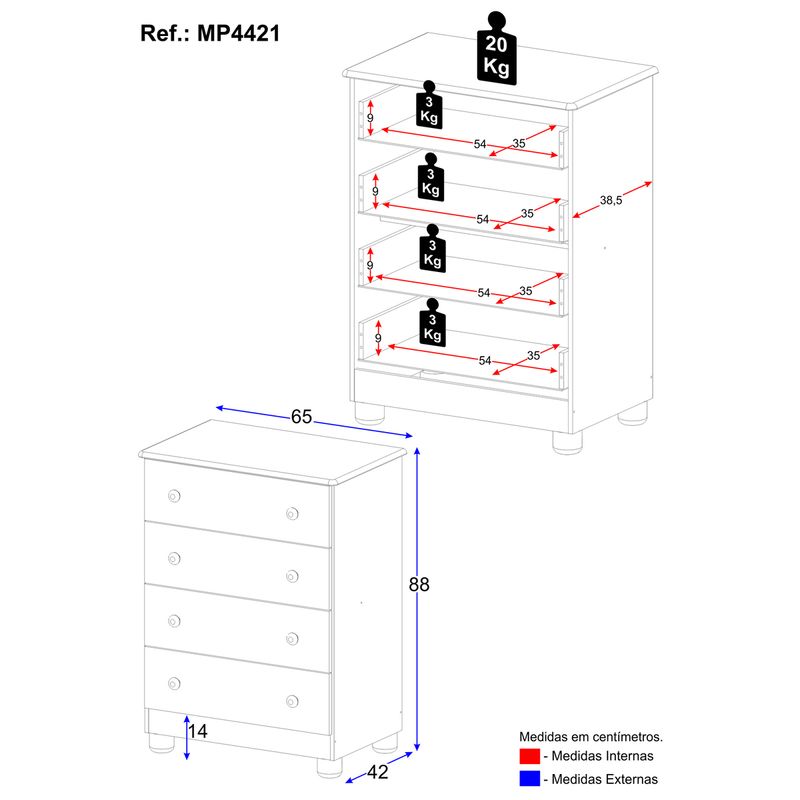 Ref.: MP4421

20 Kg

3 Kg
9
54
35

3 Kg
9
54
35

38,5

3 Kg
9
54
35

3 Kg
9
54
35

65

88

14

42

Medidas em centímetros.
- Medidas Internas
- Medidas Externas