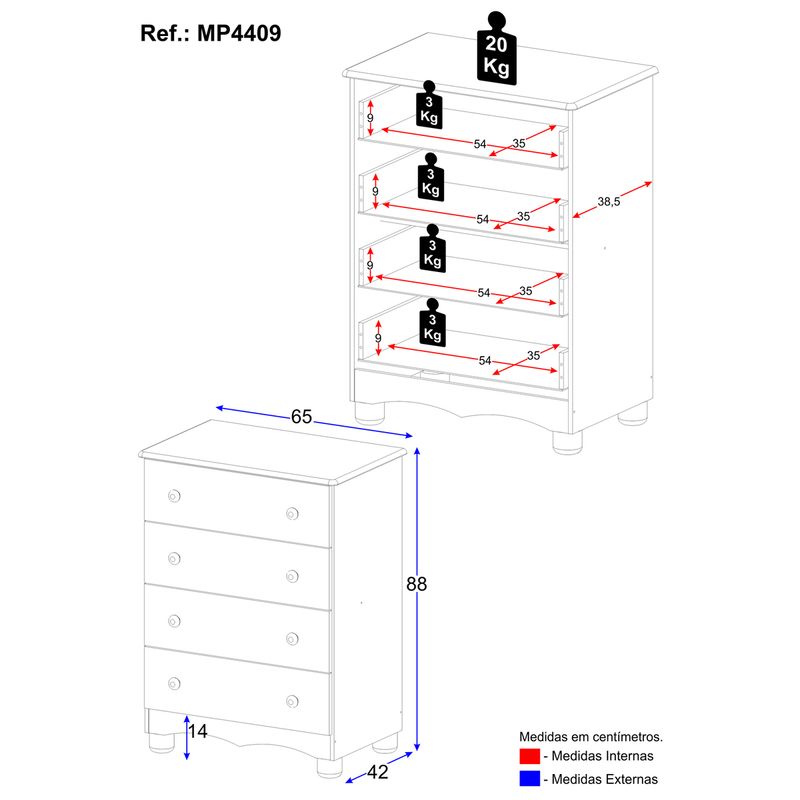 Ref.: MP4409

20 Kg

3 Kg
9
54
35

3 Kg
9
54
35

38,5

3 Kg
9
54
35

3 Kg
9
54
35

65

88

14

42

Medidas em centímetros.
- Medidas Internas
- Medidas Externas