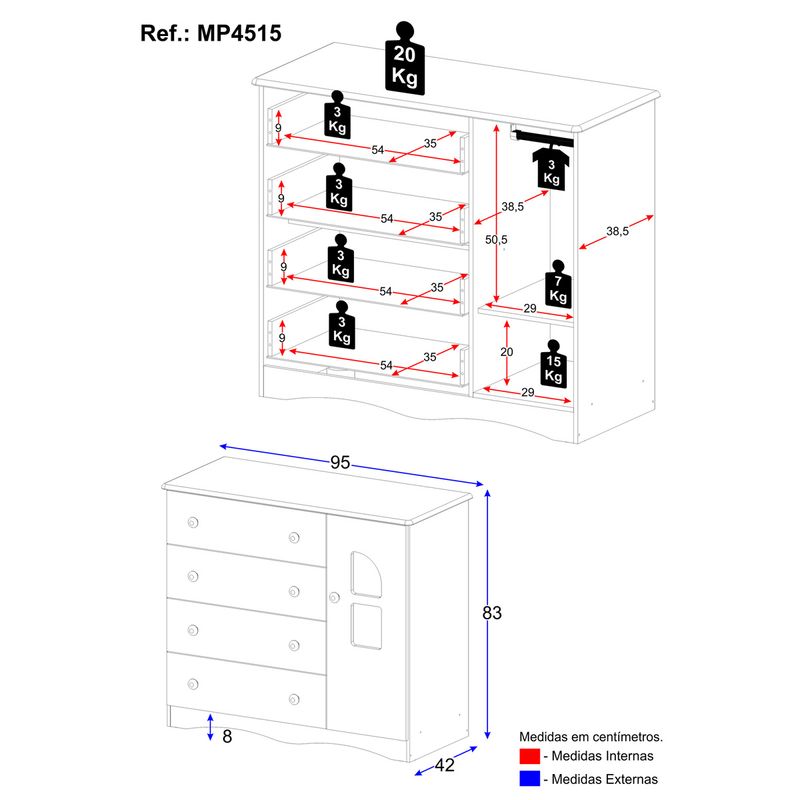 Ref.: MP4515

20 Kg

3 Kg
9
54
35

3 Kg
9
54
35

3 Kg
9
54
35

3 Kg
9
54
35

3 Kg
38,5
50,5
38,5
7 Kg
29
20
15 Kg
29

95
83
8
42

Medidas em centímetros.
- Medidas Internas
- Medidas Externas