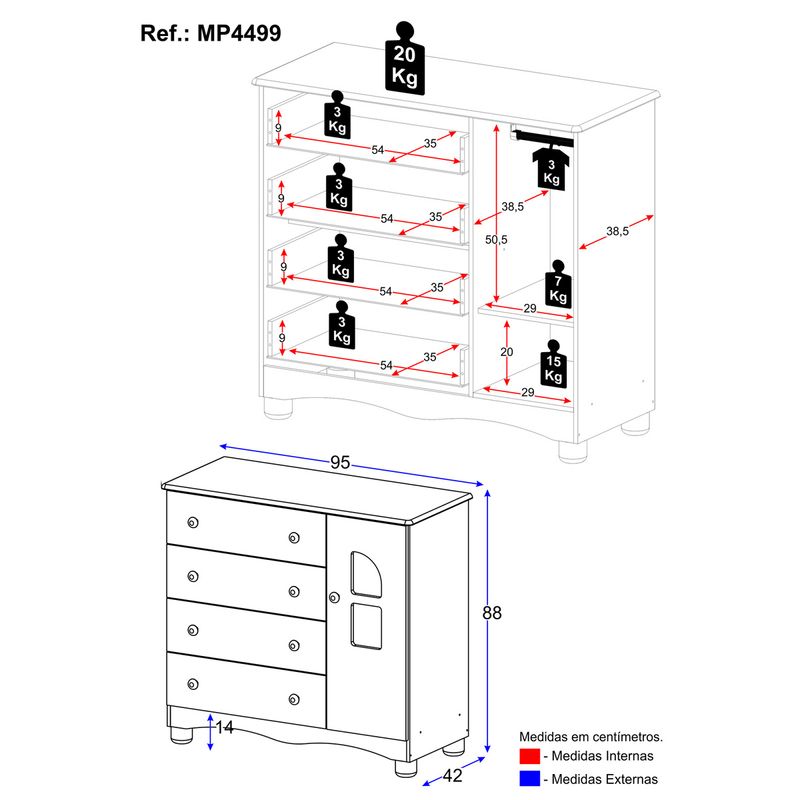 Ref.: MP4499

20 Kg

3 Kg
9
54
35

3 Kg
9
54
35

3 Kg
9
54
35

3 Kg
9
54
35

3 Kg
38,5
50,5
38,5
7 Kg
29
20
15 Kg
29

95
88
14
42

Medidas em centímetros.
- Medidas Internas
- Medidas Externas