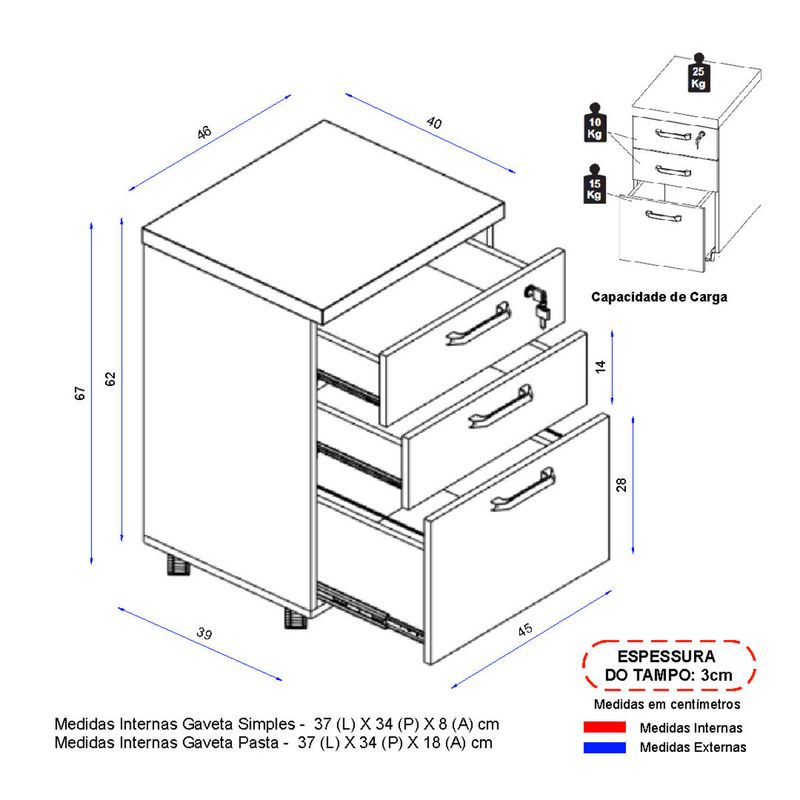 46

40

25 Kg

10 Kg

15 Kg

Capacidade de Carga

67

62

14

28

39

45

ESPESSURA DO TAMPO: 3cm

Medidas em centímetros

Medidas Internas

Medidas Externas

Medidas Internas Gaveta Simples - 37 (L) X 34 (P) X 8 (A) cm
Medidas Internas Gaveta Pasta - 37 (L) X 34 (P) X 18 (A) cm