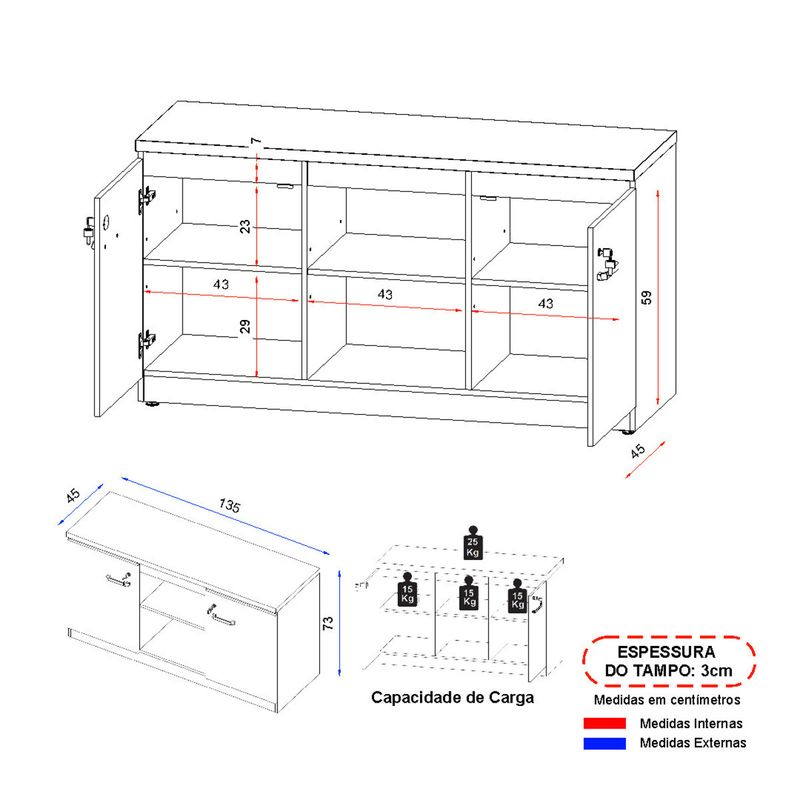 7
23
43
43
43
29
59
45

45
135
73

25 Kg
15 Kg
15 Kg
15 Kg

Capacidade de Carga

ESPESSURA DO TAMPO: 3cm

Medidas em centímetros

Medidas Internas
Medidas Externas