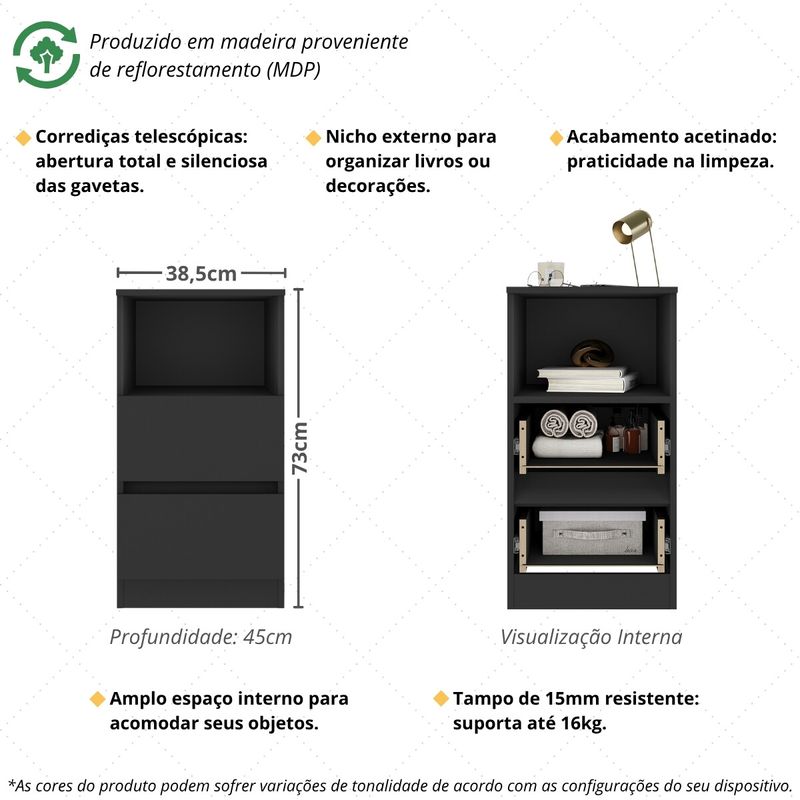 Produzido em madeira proveniente de reflorestamento (MDP)

Corrediças telescópicas: abertura total e silenciosa das gavetas.

Nicho externo para organizar livros ou decorações.

Acabamento acetinado: praticidade na limpeza.

38,5cm

73cm

Profundidade: 45cm

Visualização Interna

Amplo espaço interno para acomodar seus objetos.

Tampo de 15mm resistente: suporta até 16kg.

*As cores do produto podem sofrer variações de tonalidade de acordo com as configurações do seu dispositivo.