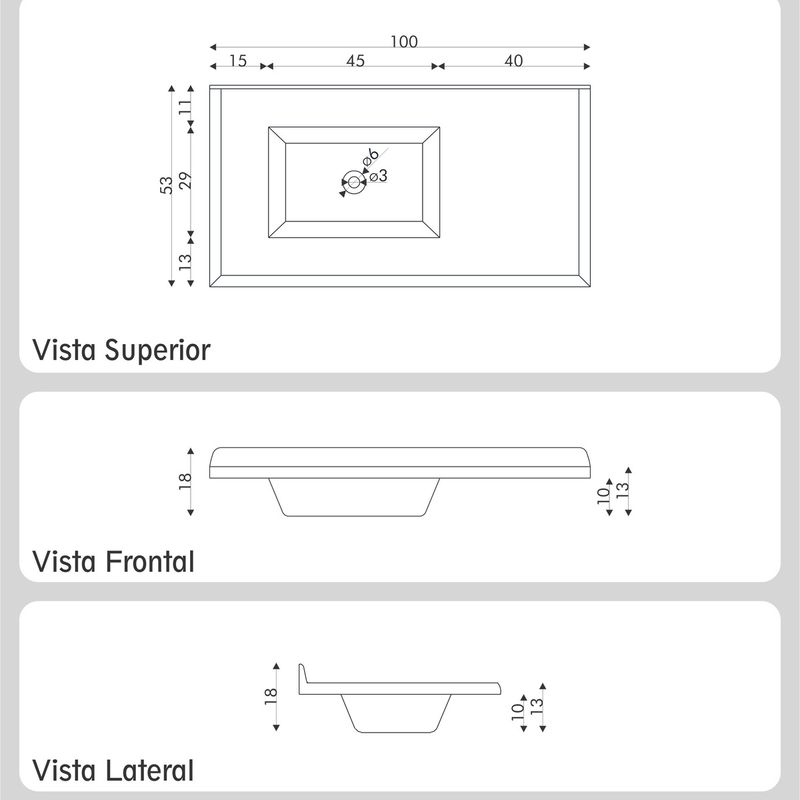 100
15
45
40
53
11
29
13
ø6
ø3

Vista Superior

18
10
13

Vista Frontal

18
10
13

Vista Lateral