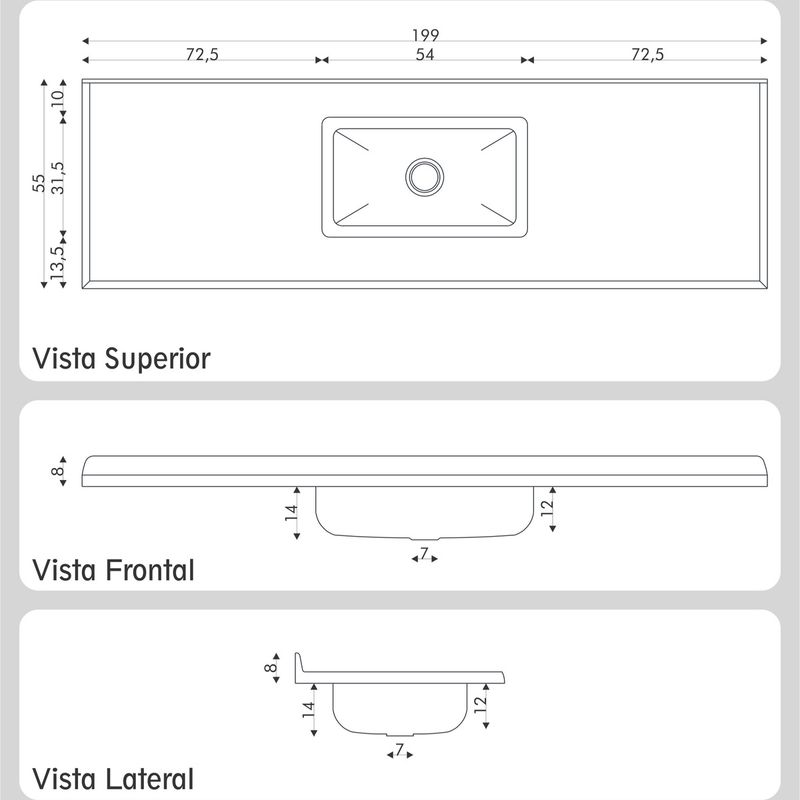 199
72,5
54
72,5
55
10
31,5
13,5

Vista Superior

8
14
12
7

Vista Frontal

8
14
12
7

Vista Lateral