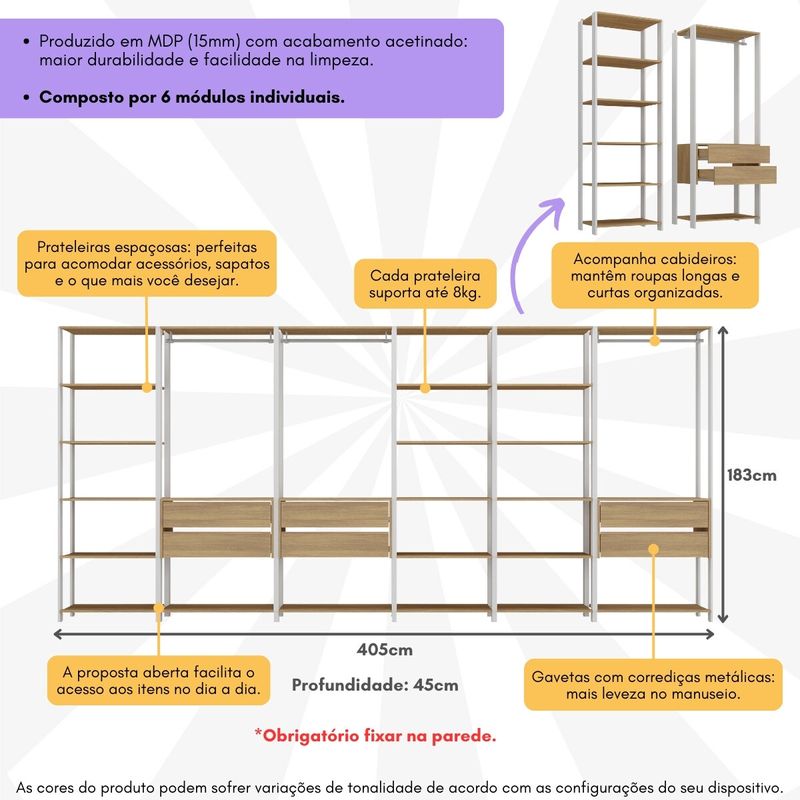 • Produzido em MDP (15mm) com acabamento acetinado: maior durabilidade e facilidade na limpeza.

• Composto por 6 módulos individuais.

Prateleiras espaçosas: perfeitas para acomodar acessórios, sapatos e o que mais você desejar.

Cada prateleira suporta até 8kg.

Acompanha cabideiros: mantêm roupas longas e curtas organizadas.

183cm

405cm

A proposta aberta facilita o acesso aos itens no dia a dia.

Profundidade: 45cm

Gavetas com corrediças metálicas: mais leveza no manuseio.

*Obrigatório fixar na parede.

As cores do produto podem sofrer variações de tonalidade de acordo com as configurações do seu dispositivo.