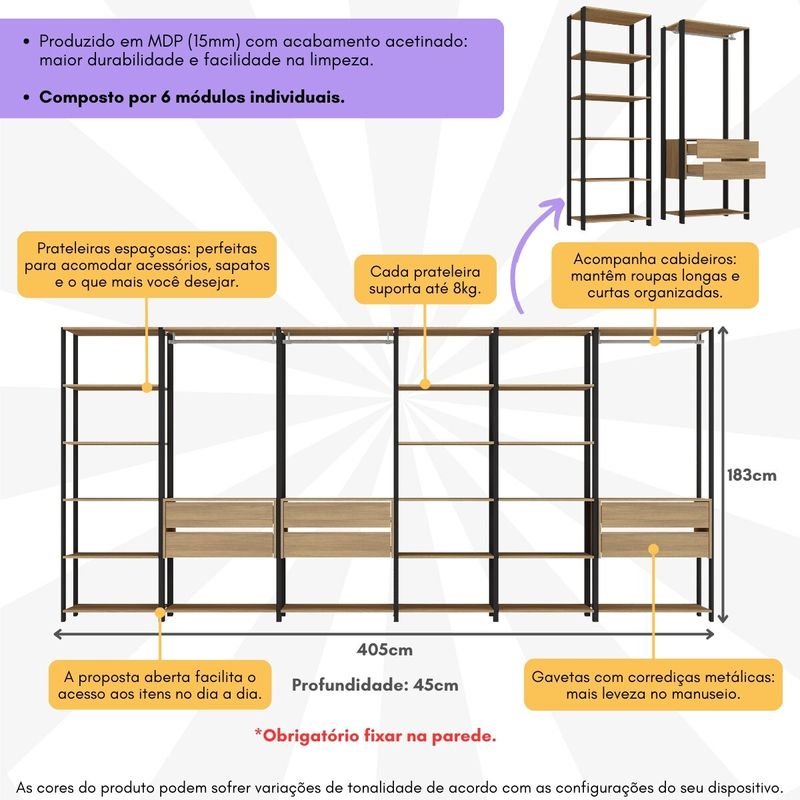 • Produzido em MDP (15mm) com acabamento acetinado: maior durabilidade e facilidade na limpeza.

• Composto por 6 módulos individuais.

Prateleiras espaçosas: perfeitas para acomodar acessórios, sapatos e o que mais você desejar.

Cada prateleira suporta até 8kg.

Acompanha cabideiros: mantêm roupas longas e curtas organizadas.

183cm

405cm

A proposta aberta facilita o acesso aos itens no dia a dia.

Profundidade: 45cm

Gavetas com corrediças metálicas: mais leveza no manuseio.

*Obrigatório fixar na parede.

As cores do produto podem sofrer variações de tonalidade de acordo com as configurações do seu dispositivo.