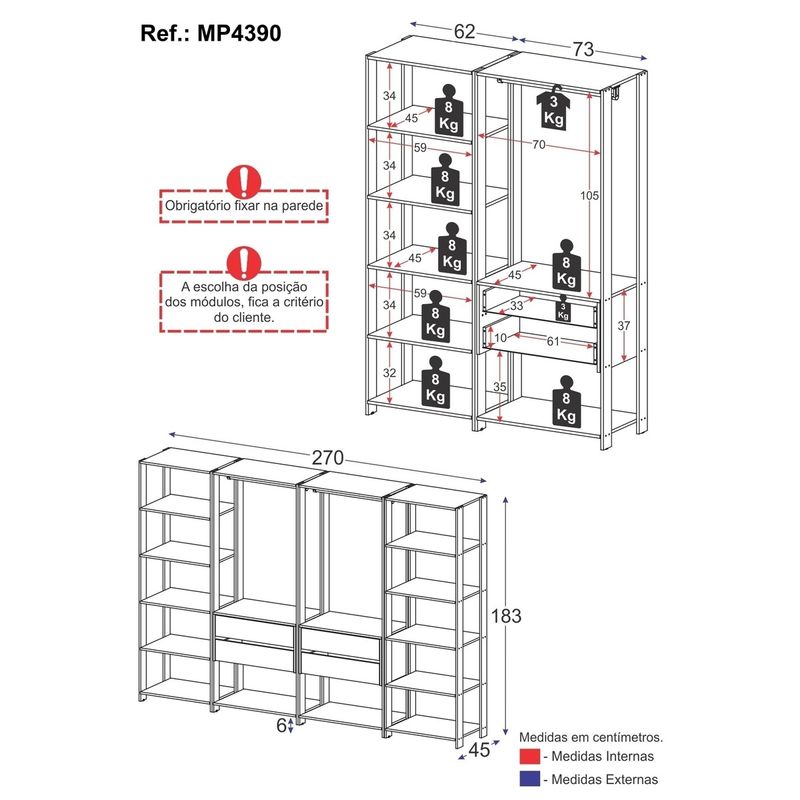 Ref.: MP4390

62
73

34
45
8 Kg
3 Kg
59
70
34
8 Kg
105
34
45
8 Kg
8 Kg
45
34
59
8 Kg
33
3 Kg
37
10
61
32
8 Kg
35
8 Kg

Obrigatório fixar na parede

A escolha da posição dos módulos, fica a critério do cliente.

270
183
6
45

Medidas em centímetros.
- Medidas Internas
- Medidas Externas