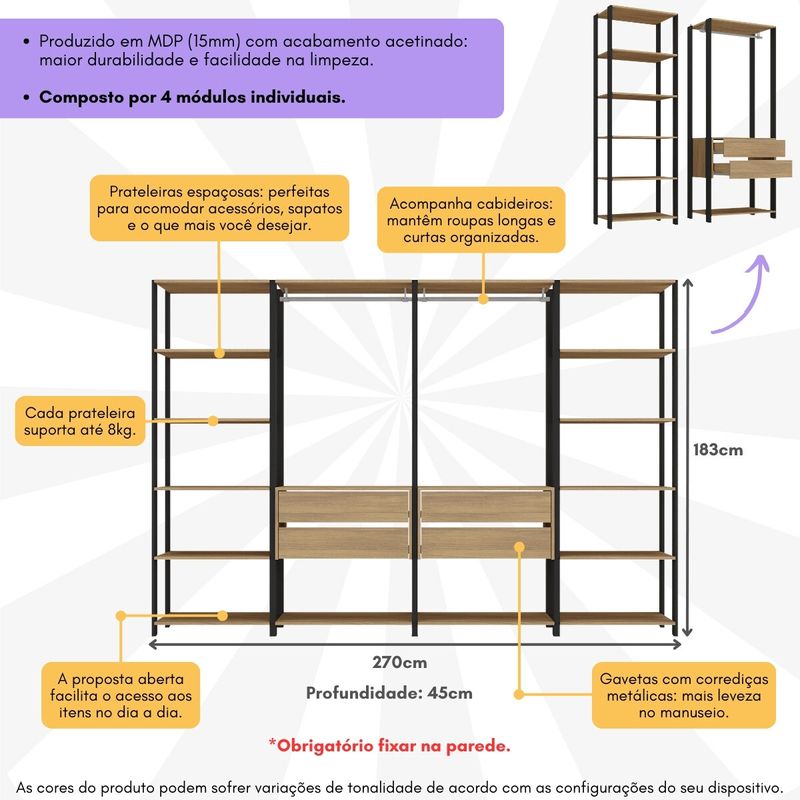 • Produzido em MDP (15mm) com acabamento acetinado: maior durabilidade e facilidade na limpeza.

• Composto por 4 módulos individuais.

Prateleiras espaçosas: perfeitas para acomodar acessórios, sapatos e o que mais você desejar.

Acompanha cabideiros: mantêm roupas longas e curtas organizadas.

Cada prateleira suporta até 8kg.

183cm

270cm

Profundidade: 45cm

A proposta aberta facilita o acesso aos itens no dia a dia.

Gavetas com corrediças metálicas: mais leveza no manuseio.

*Obrigatório fixar na parede.

As cores do produto podem sofrer variações de tonalidade de acordo com as configurações do seu dispositivo.