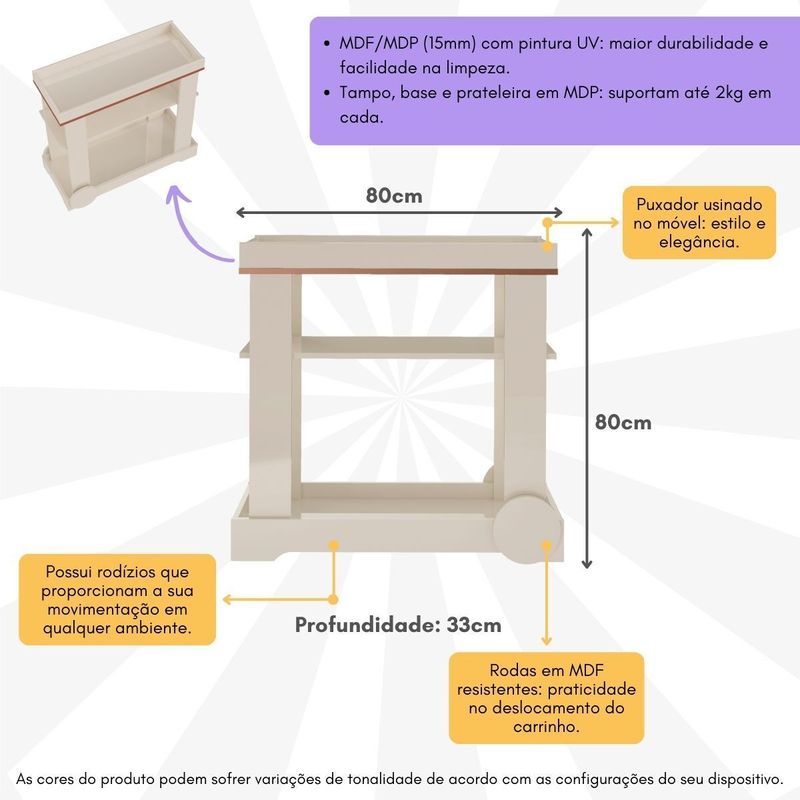 • MDF/MDP (15mm) com pintura UV: maior durabilidade e facilidade na limpeza.
• Tampo, base e prateleira em MDP: suportam até 2kg em cada.

80cm

Puxador usinado no móvel: estilo e elegância.

80cm

Possui rodízios que proporcionam a sua movimentação em qualquer ambiente.

Profundidade: 33cm

Rodas em MDF resistentes: praticidade no deslocamento do carrinho.

As cores do produto podem sofrer variações de tonalidade de acordo com as configurações do seu dispositivo.